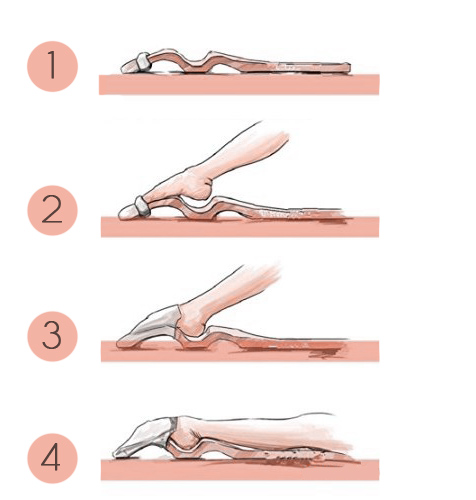 1

2

3

4